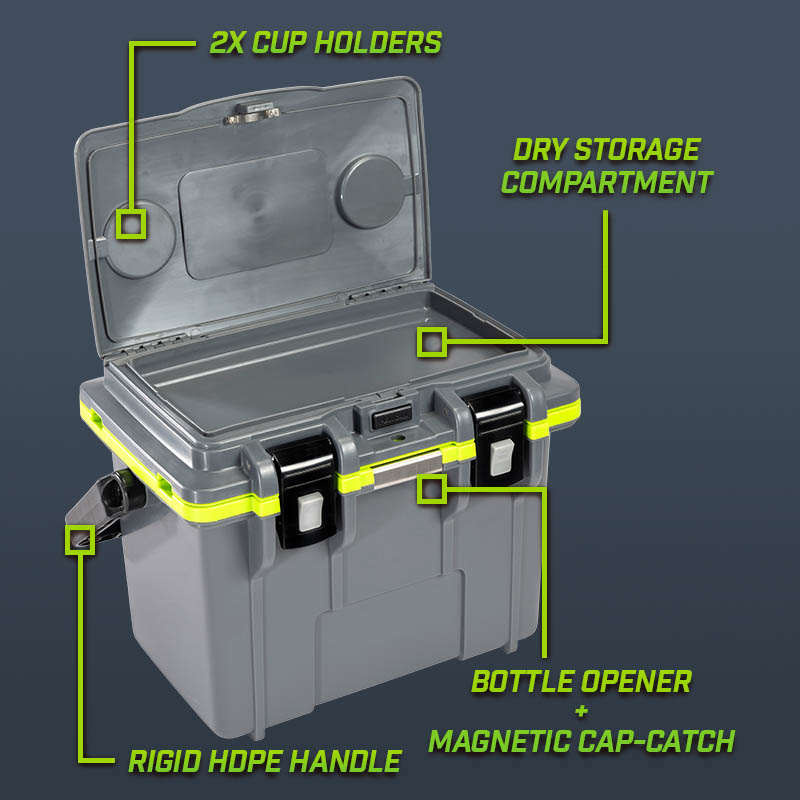 2X CUP HOLDERS

DRY STORAGE COMPARTMENT

BOTTLE OPENER + MAGNETIC CAP-CATCH

RIGID HDPE HANDLE